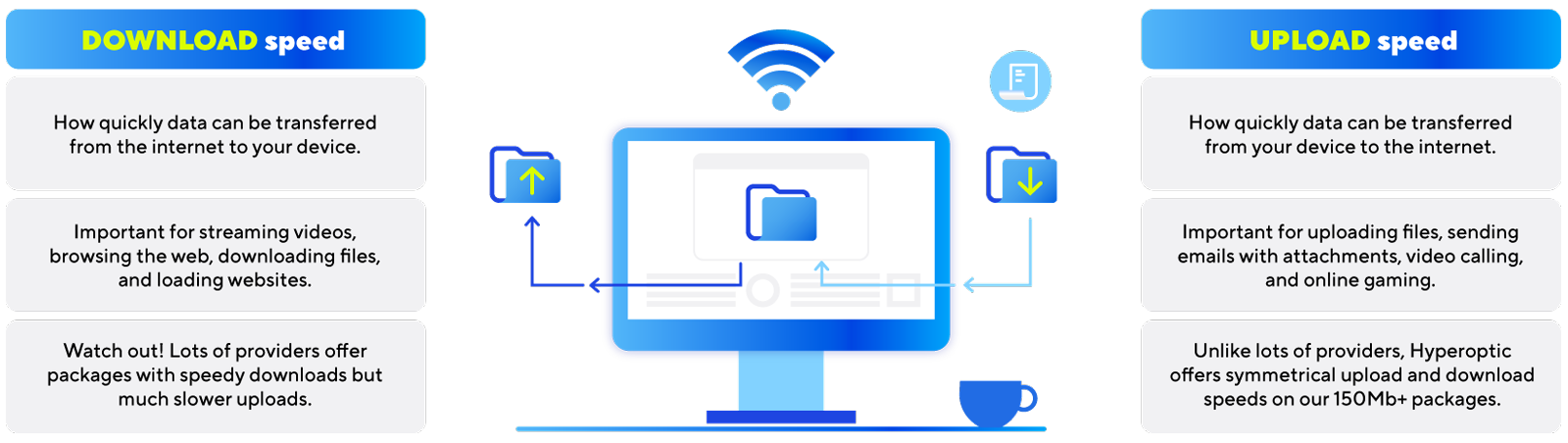 DOWNLOAD speed

How quickly data can be transferred from the internet to your device.

Important for streaming videos, browsing the web, downloading files, and loading websites.

Watch out! Lots of providers offer packages with speedy downloads but much slower uploads.

UPLOAD speed

How quickly data can be transferred from your device to the internet.

Important for uploading files, sending emails with attachments, video calling, and online gaming.

Unlike lots of providers, Hyperoptic offers symmetrical upload and download speeds on our 150Mb+ packages.